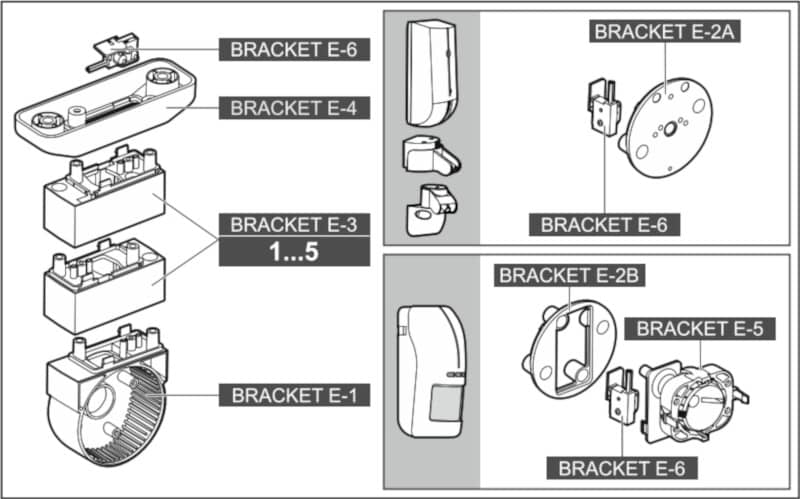 BRACKET E-6
BRACKET E-4
BRACKET E-3
1...5
BRACKET E-1
BRACKET E-2A
BRACKET E-6
BRACKET E-2B
BRACKET E-5
BRACKET E-6